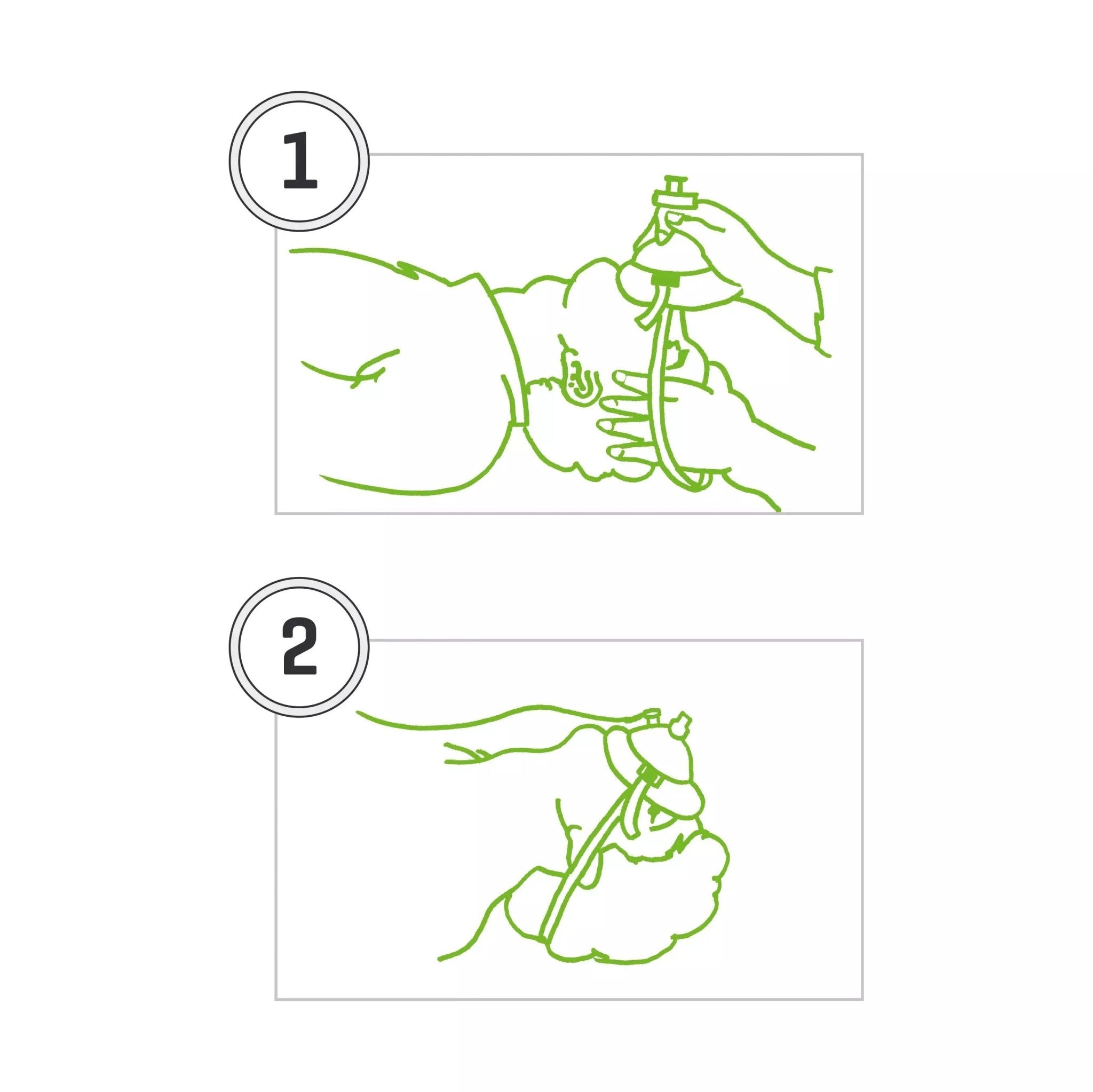 1

2